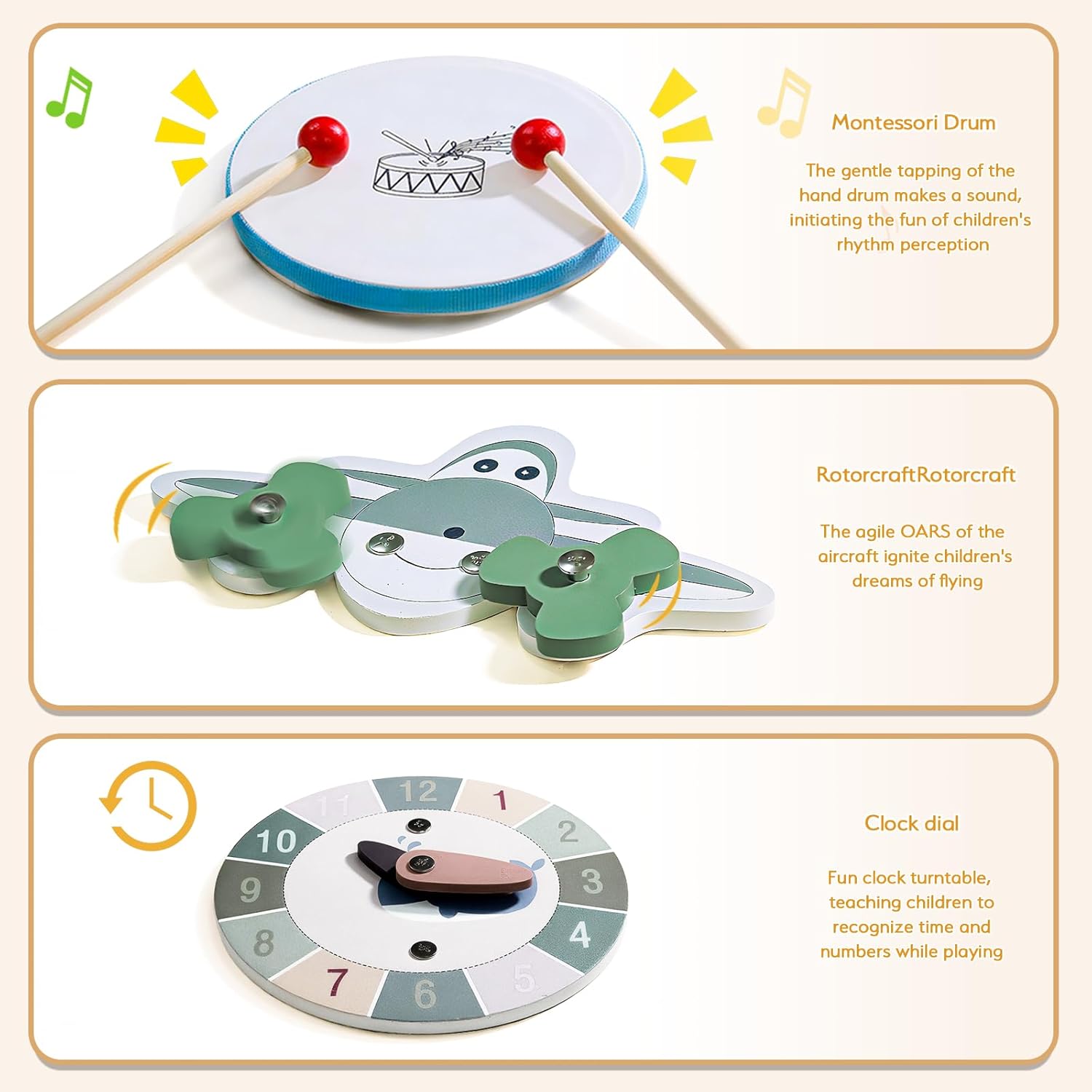 Montessori Drum

The gentle tapping of the hand drum makes a sound, initiating the fun of children's rhythm perception

RotorcraftRotorcraft

The agile OARS of the aircraft ignite children's dreams of flying

12
1
2
3
4
5
6
7
8
9
10
11

Clock dial

Fun clock turntable, teaching children to recognize time and numbers while playing